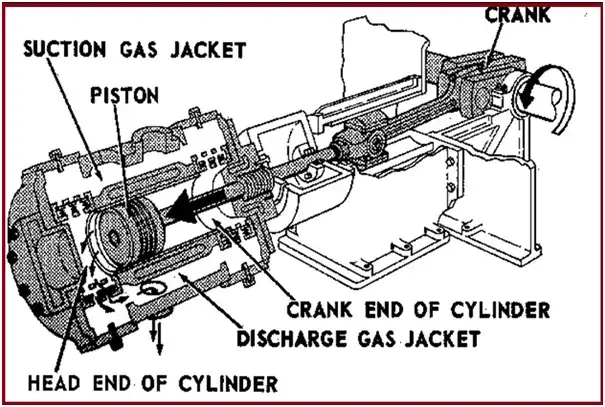 CRANK

SUCTION GAS JACKET

PISTON

CRANK END OF CYLINDER

DISCHARGE GAS JACKET

HEAD END OF CYLINDER