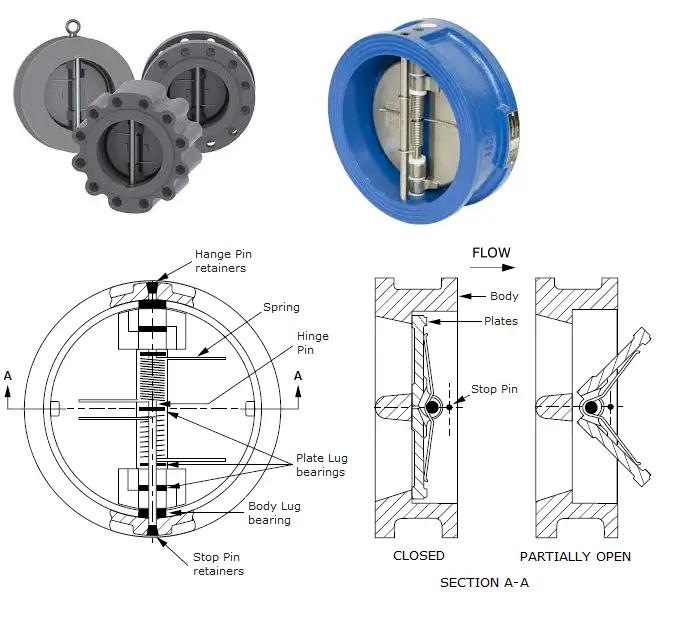 Hange Pin retainers

Spring

Hinge Pin

A

A

Plate Lug bearings

Body Lug bearing

Stop Pin retainers

FLOW

Body

Plates

Stop Pin

CLOSED

PARTIALLY OPEN

SECTION A-A