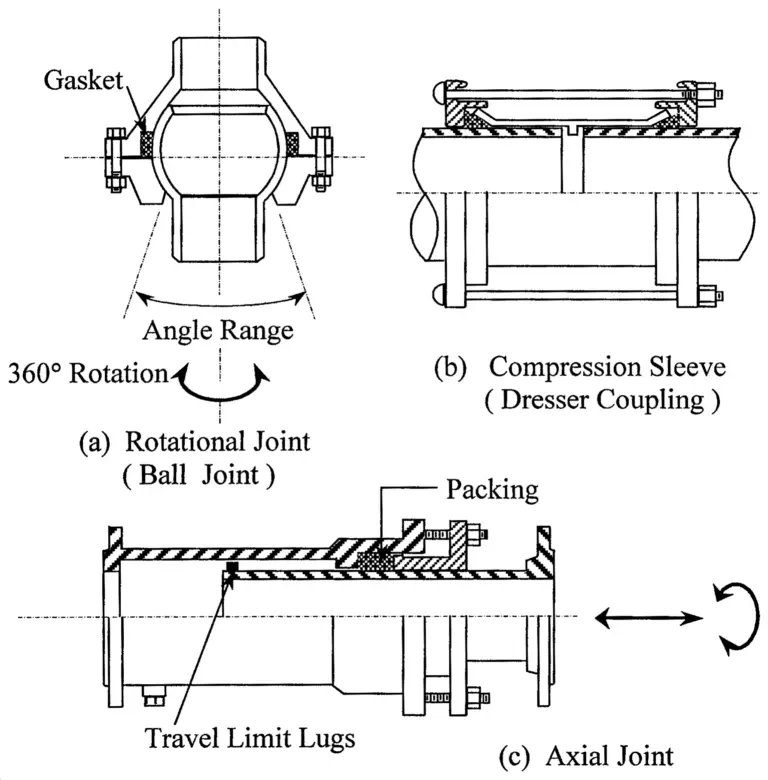 Gasket

Angle Range

360° Rotation

(a) Rotational Joint ( Ball Joint )

(b) Compression Sleeve ( Dresser Coupling )

Packing

Travel Limit Lugs

(c) Axial Joint