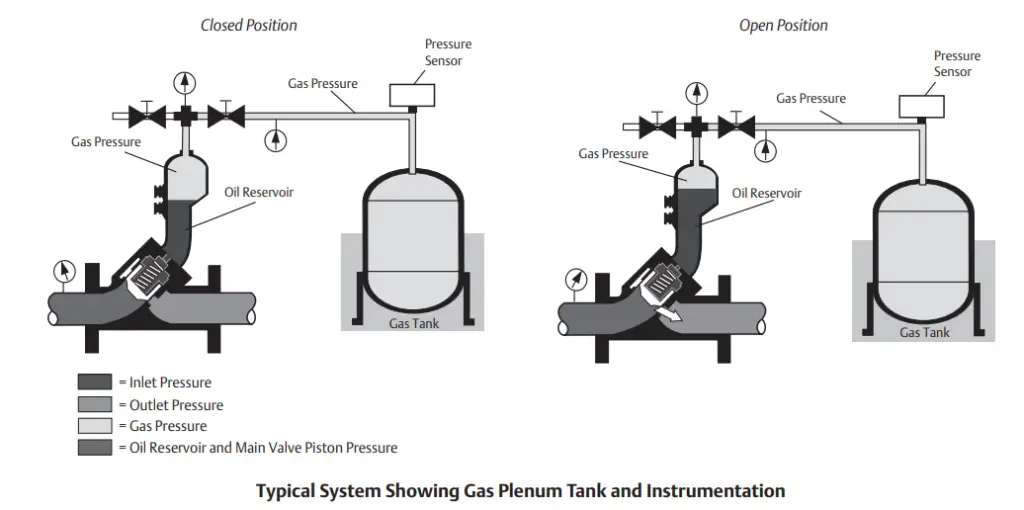 Closed Position

Pressure Sensor

Gas Pressure

Gas Pressure

Oil Reservoir

Gas Tank

Open Position

Pressure Sensor

Gas Pressure

Gas Pressure

Oil Reservoir

Gas Tank

= Inlet Pressure
= Outlet Pressure
= Gas Pressure
= Oil Reservoir and Main Valve Piston Pressure

Typical System Showing Gas Plenum Tank and Instrumentation