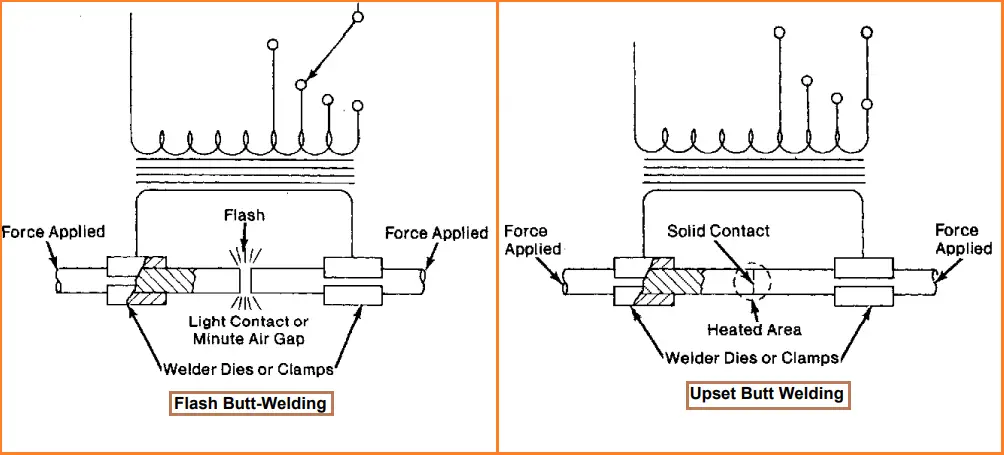 Force Applied

Flash

Force Applied

Light Contact or Minute Air Gap

Welder Dies or Clamps

Flash Butt-Welding

Force Applied

Solid Contact

Force Applied

Heated Area

Welder Dies or Clamps

Upset Butt Welding