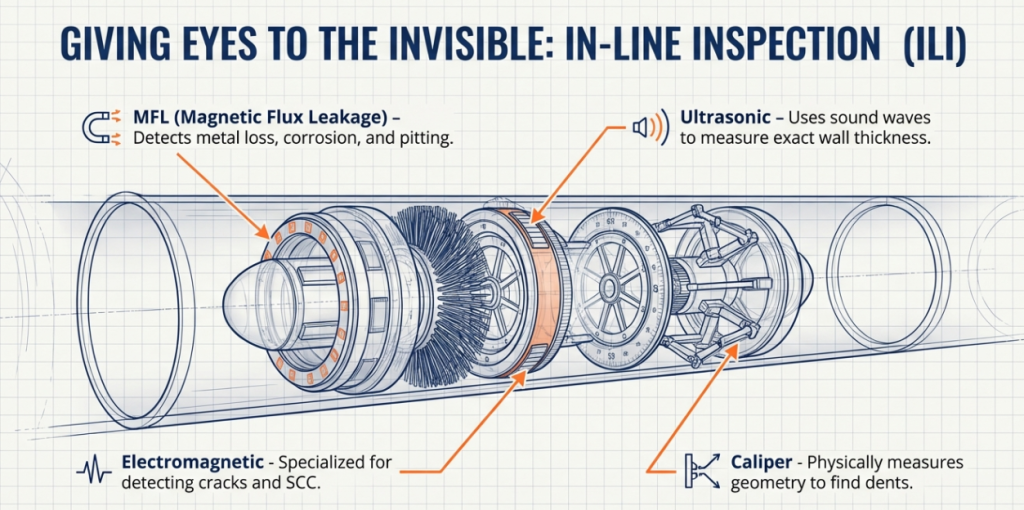 GIVING EYES TO THE INVISIBLE: IN-LINE INSPECTION (ILI)

MFL (Magnetic Flux Leakage) – Detects metal loss, corrosion, and pitting.

Ultrasonic – Uses sound waves to measure exact wall thickness.

Electromagnetic - Specialized for detecting cracks and SCC.

Caliper - Physically measures geometry to find dents.